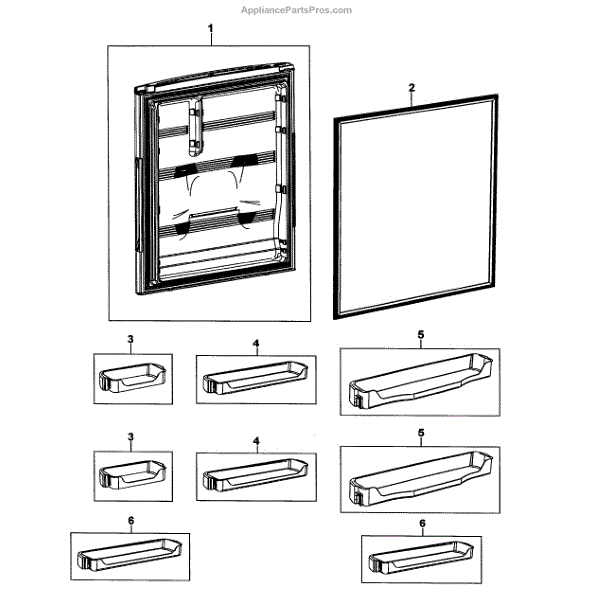 AppliancePartsPros.com

1

2

3

4

5

3

4

5

6

6