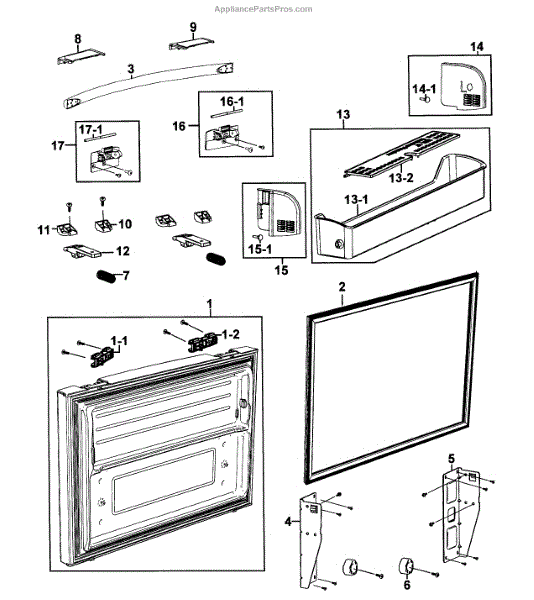 AppliancePartsPros.com

8
9
3
14
14-1
Lo
16-1
16
17-1
17
13
13-2
13-1
11
10
12
7
15-1
15
2
1
1-1
1-2
5
4
6