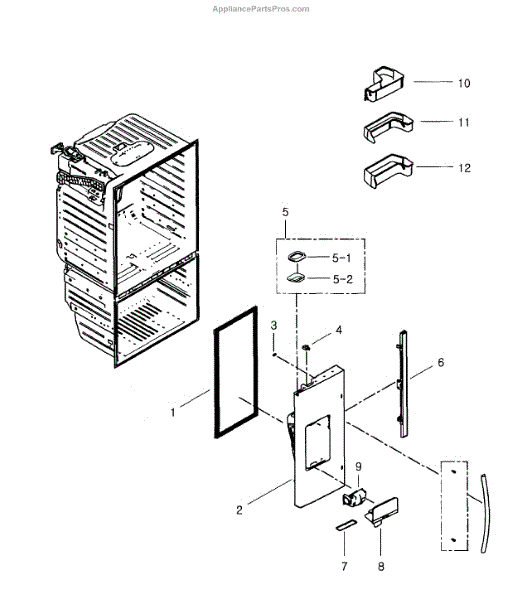 AppliancePartsPros.com

10

11

12

5

5-1

5-2

3

4

6

1

9

2

7

8