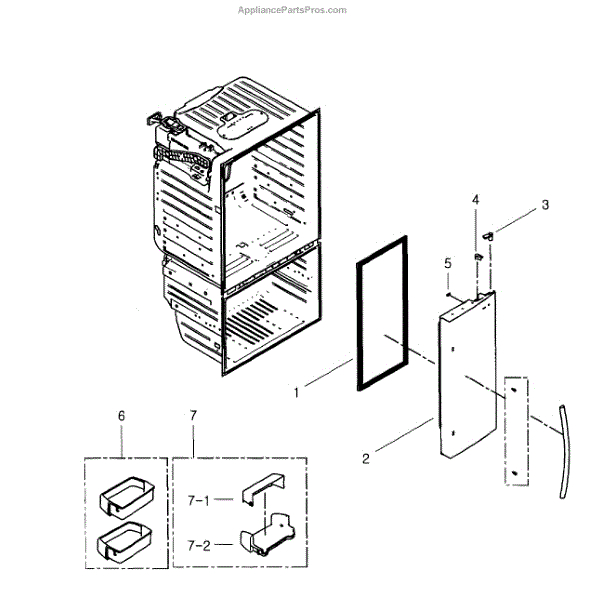 AppliancePartsPros.com

4
3
5
1
2
6
7
7-1
7-2