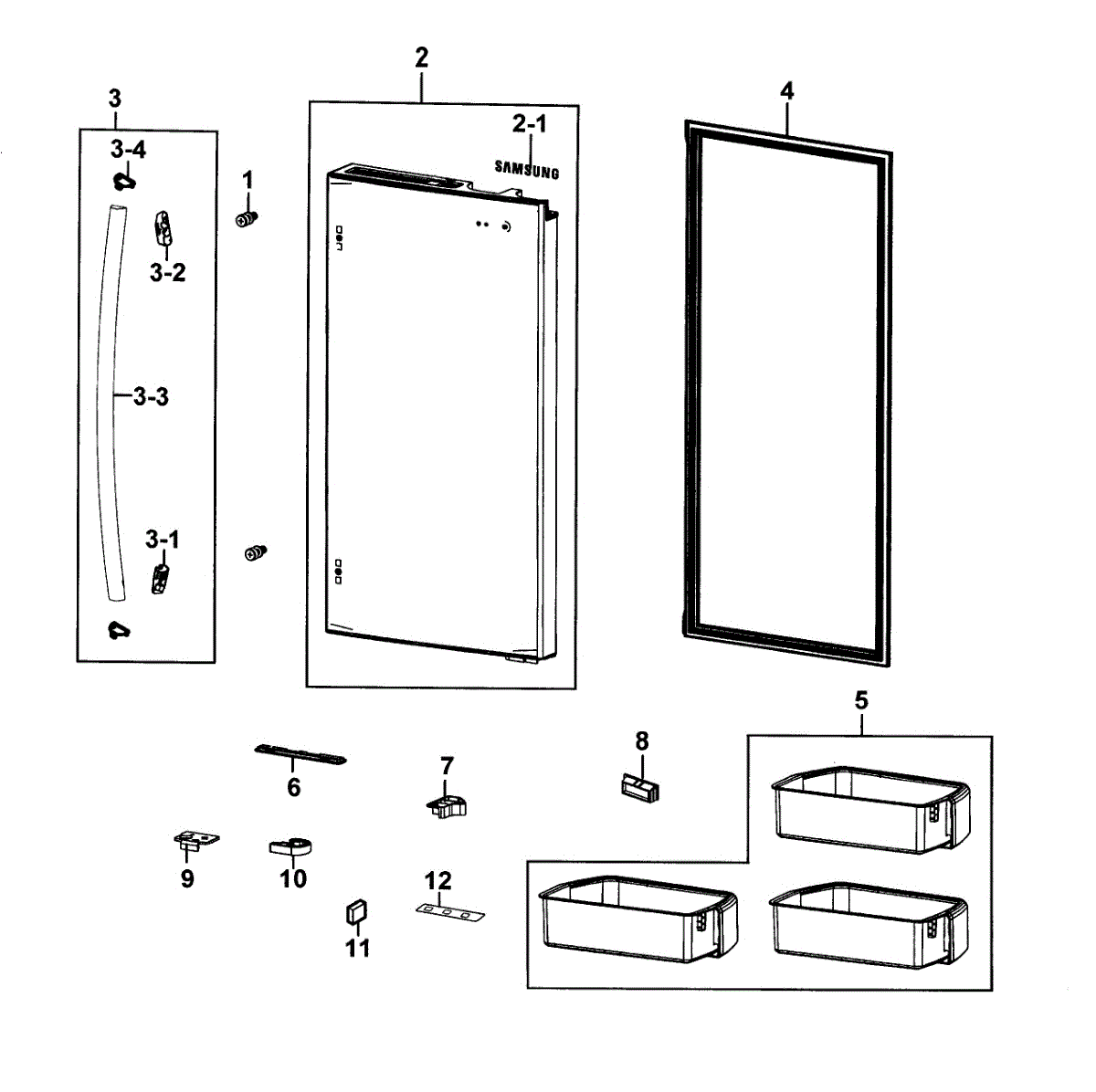 3
3-4
3-2
3-3
3-1
1
2
2-1
SAMSUNG
4
5
6
7
8
9
10
11
12