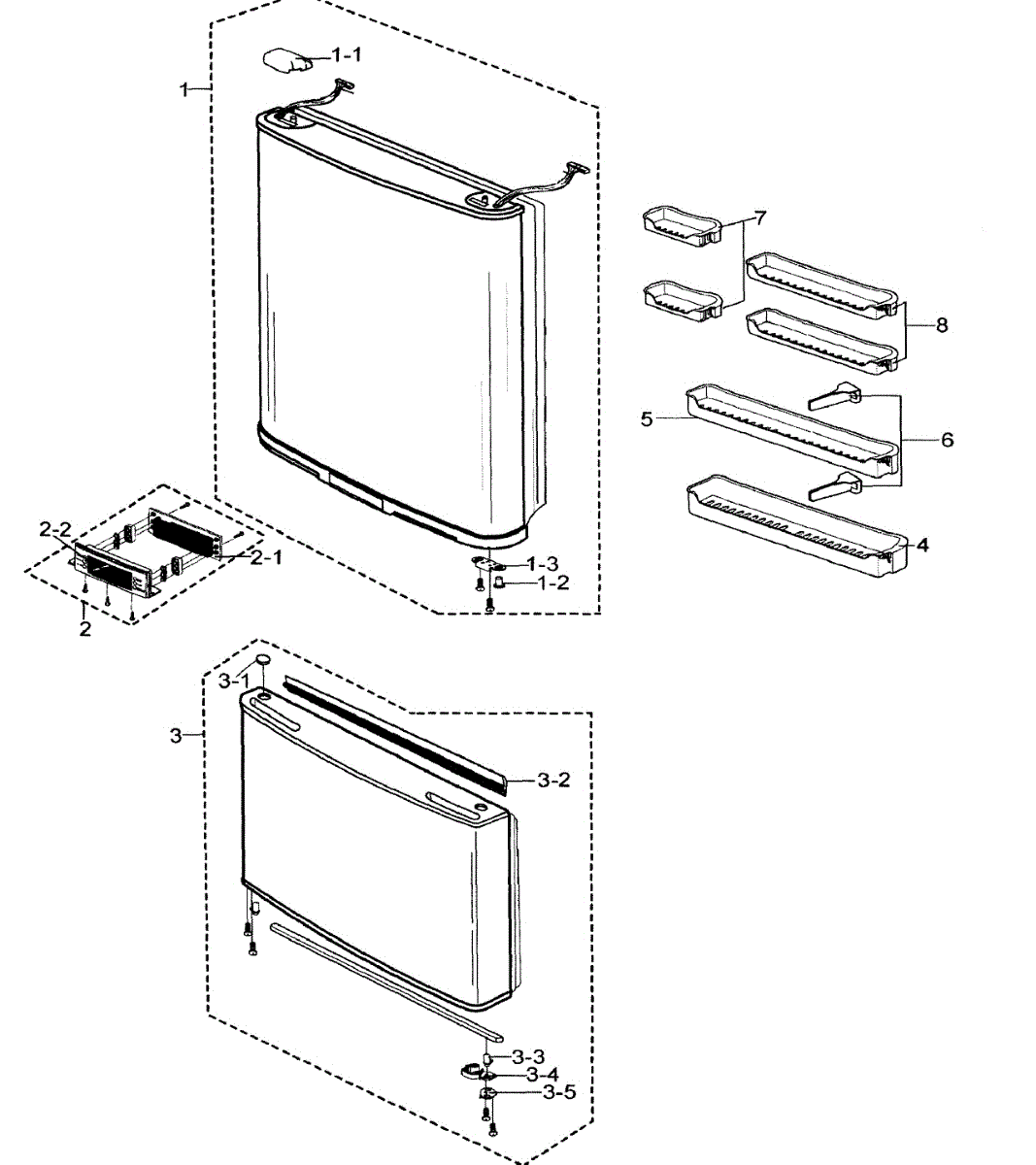 1-1
1
7
8
5
6
4
2-2
2-1
1-3
1-2
2
3-1
3
3-2
3-3
3-4
3-5