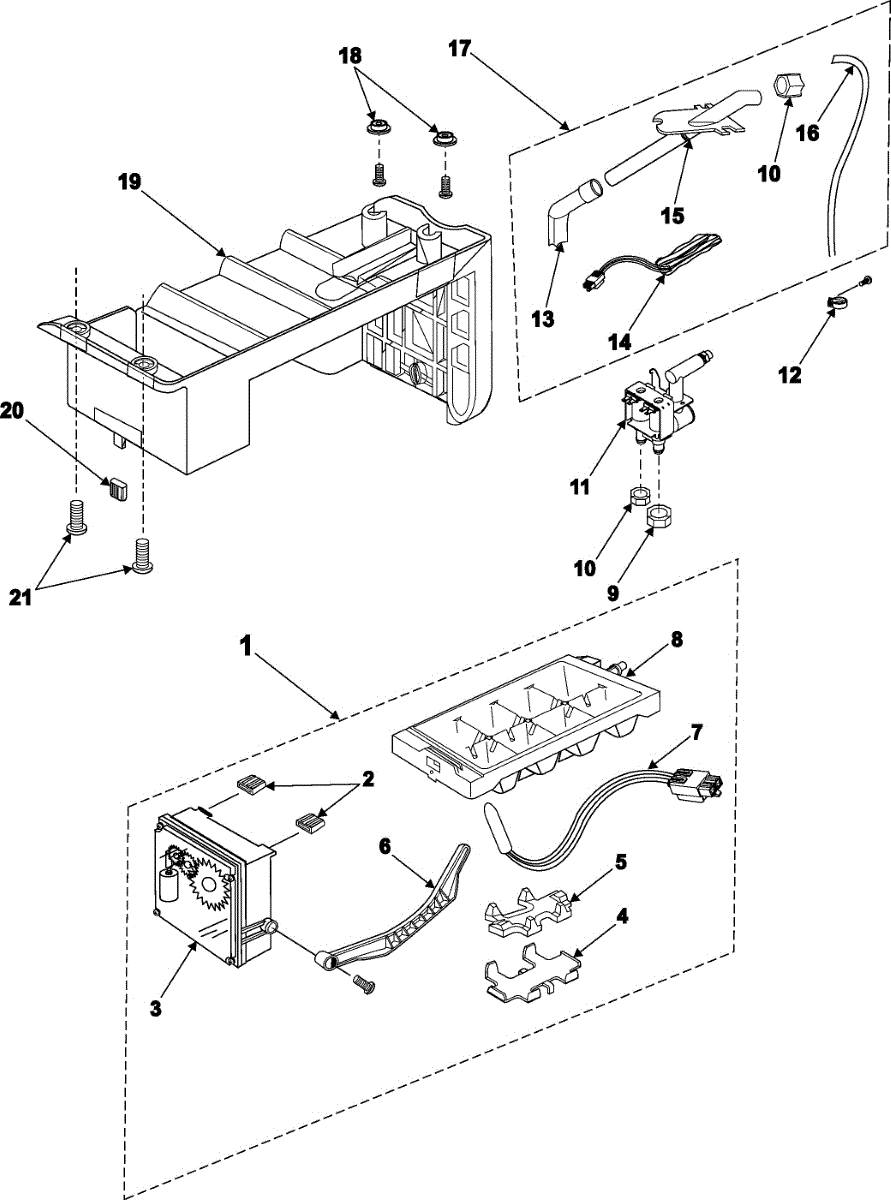 18
17
19
16
10
15
13
14
12
20
11
10
9
21
1
8
7
2
6
5
4
3