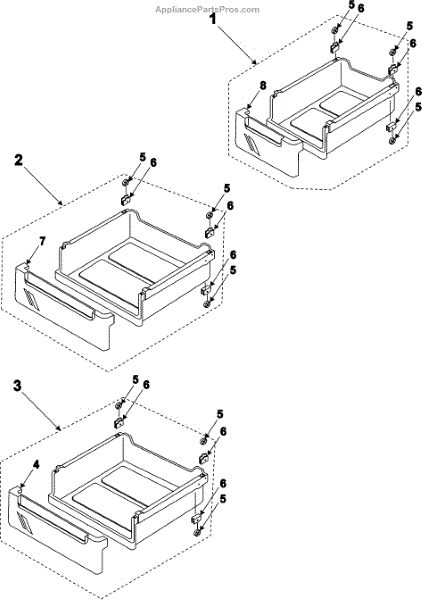 AppliancePartsPros.com

1
5 6
5
6
8
6
5

2
5 6
5
6
7
6
5

3
5 6
5
6
4
6
5