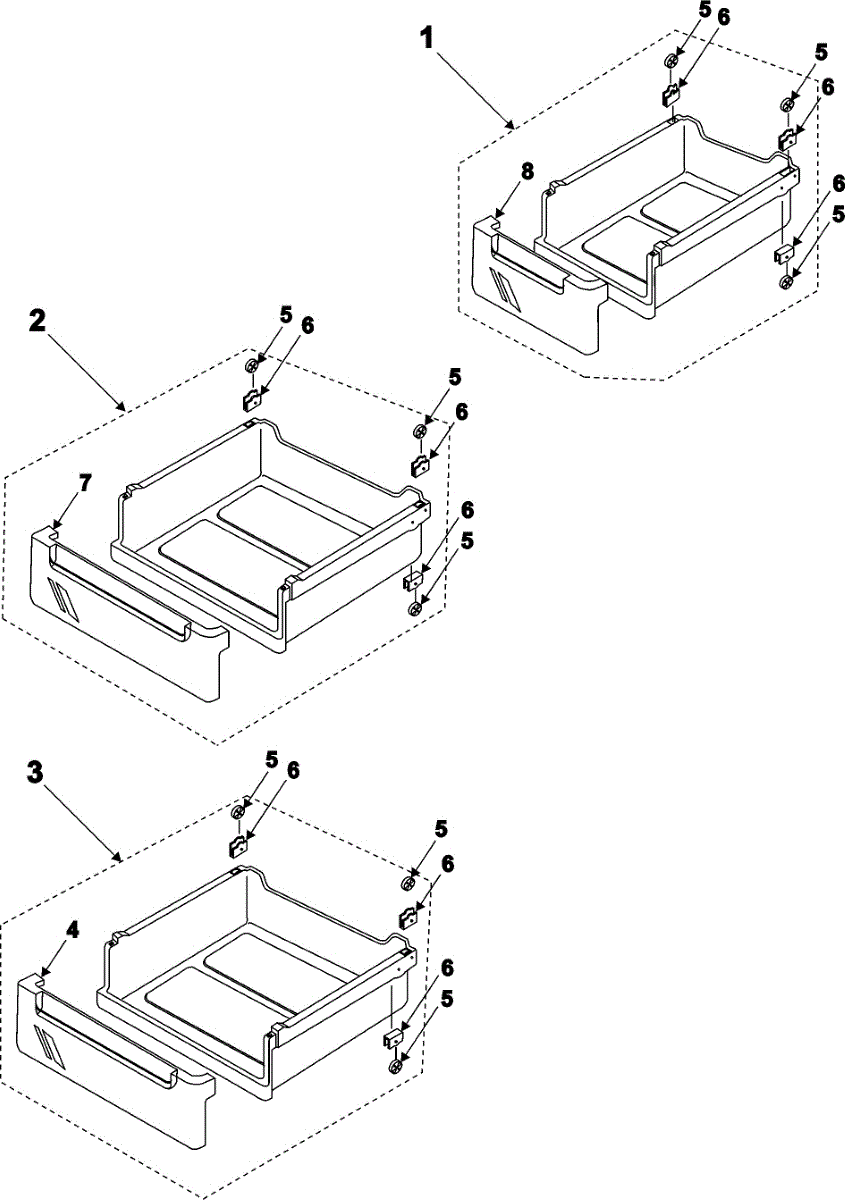 1
5
6
5
6
8
6
5

2
5
6
5
6
7
6
5

3
5
6
5
6
4
6
5