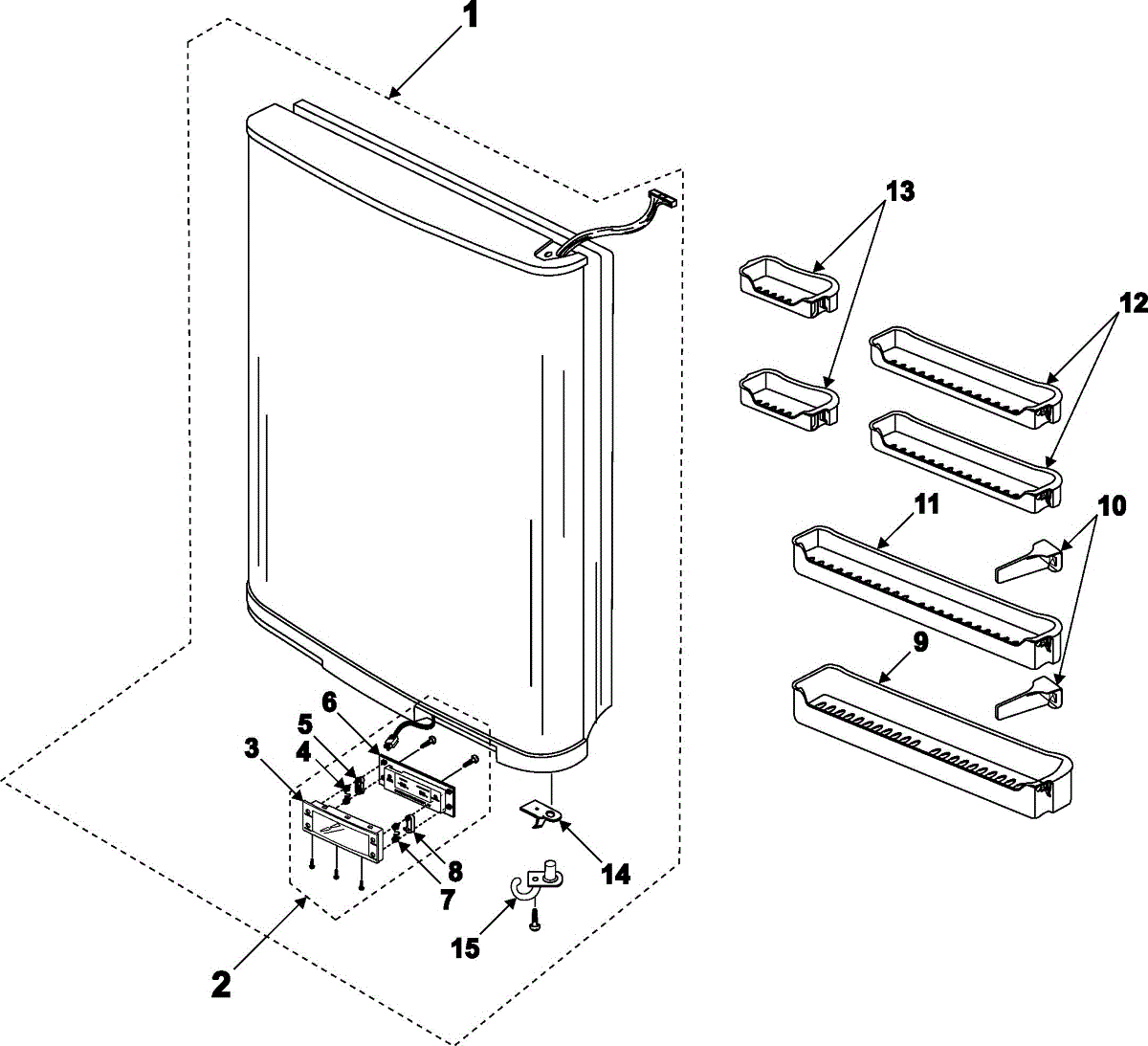 1
13
12
11
10
9
6
5
4
3
8
7
14
15
2