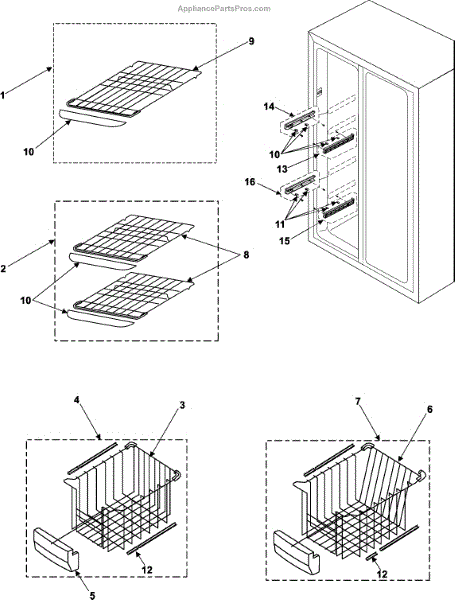 AppliancePartsPros.com

1
9
10
14
10
13
16
11
15
2
8
10
4
3
5
12
7
6
12