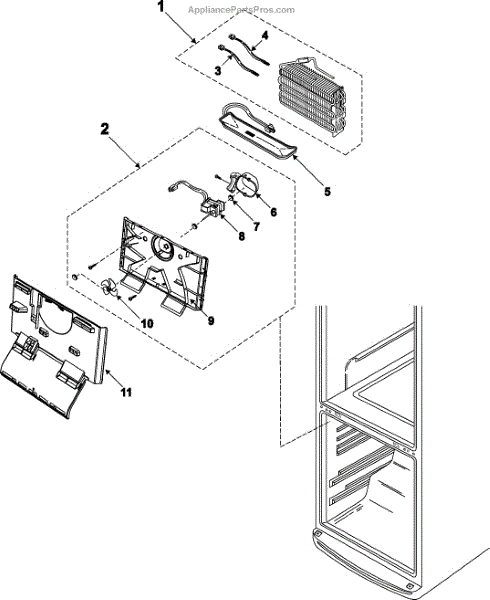 AppliancePartsPros.com

1
4
3
2
5
6
7
8
9
10
11