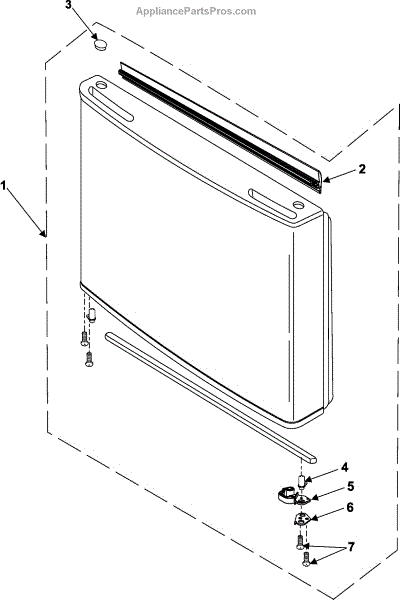 AppliancePartsPros.com

3

2

1

4

5

6

7