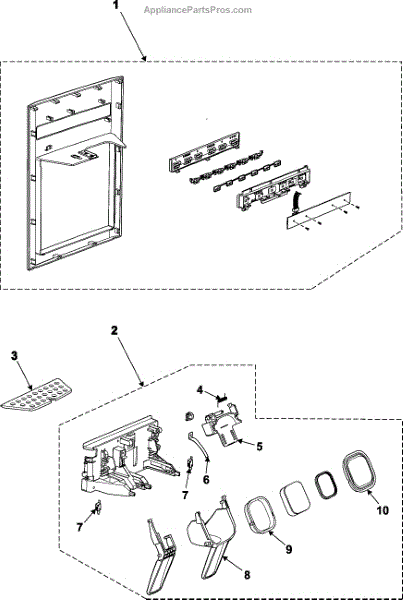 AppliancePartsPros.com

1

2

3

4

5

6

7

7

8

9

10