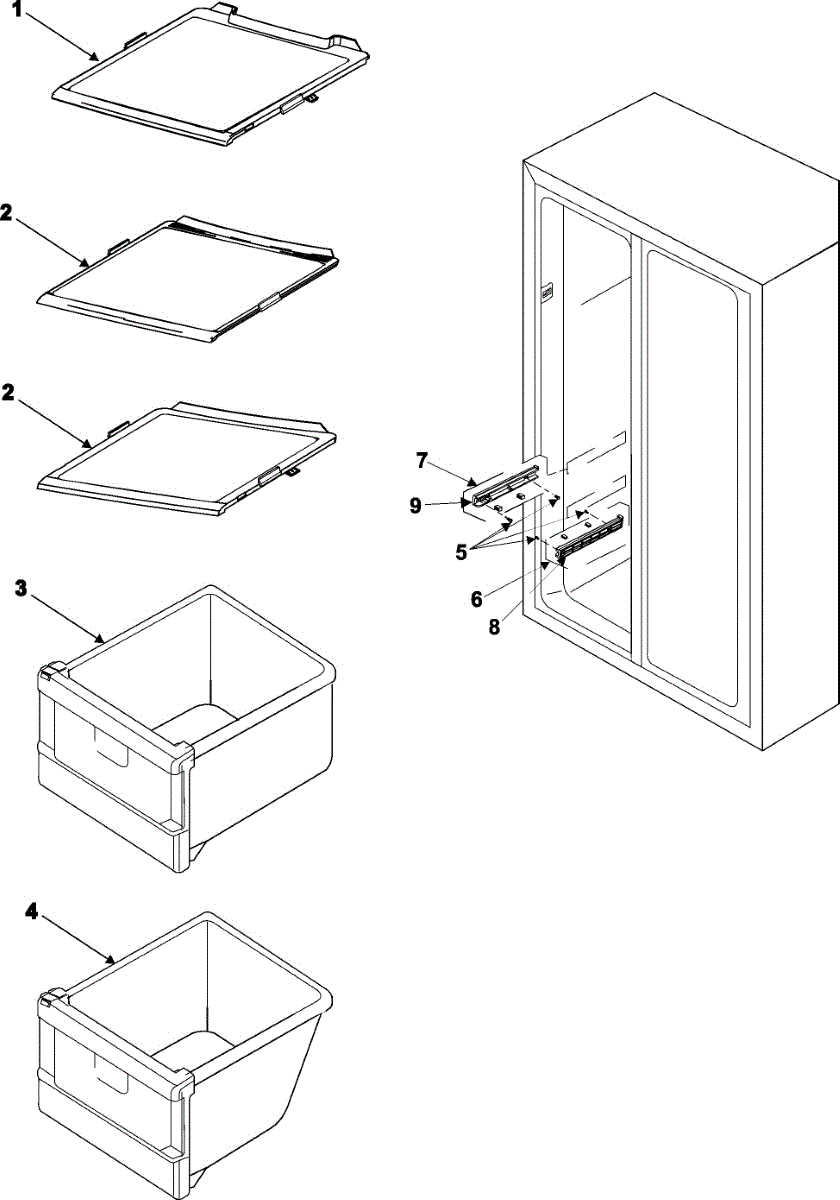 1

2

2

3

4

7

9

5

6

8