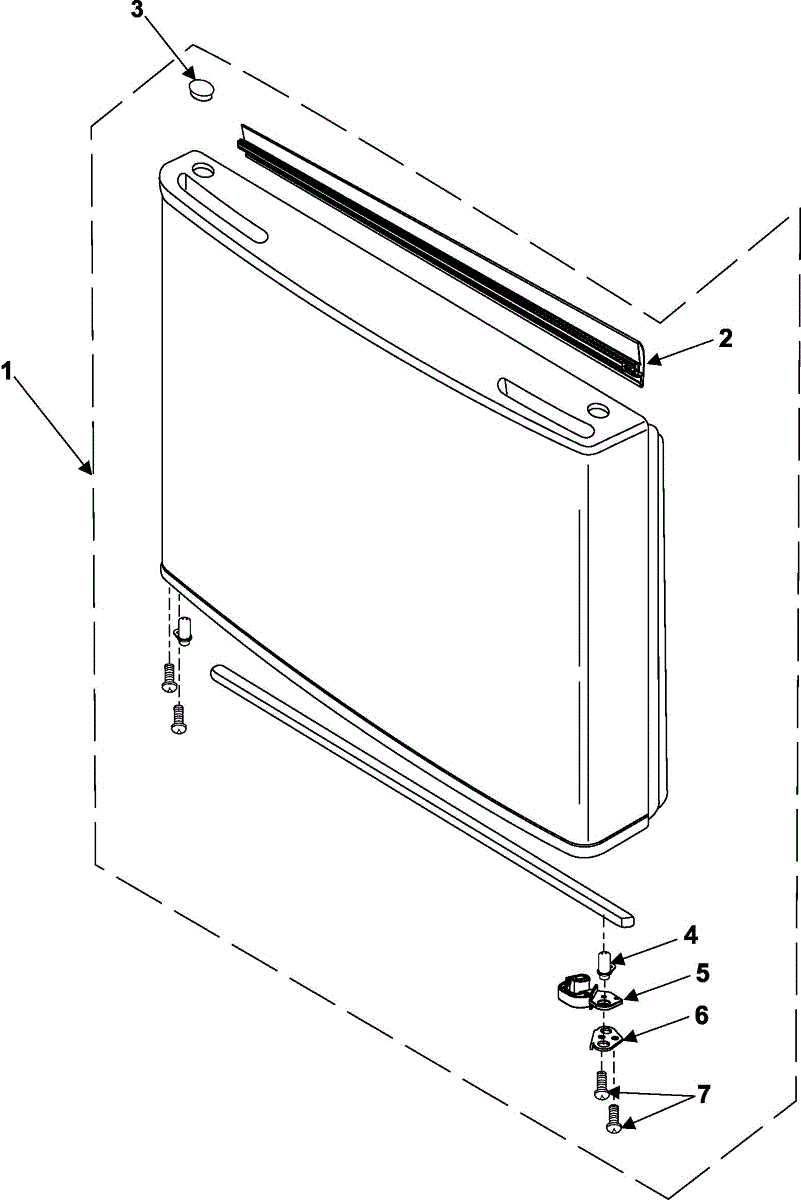 3
2
1
4
5
6
7