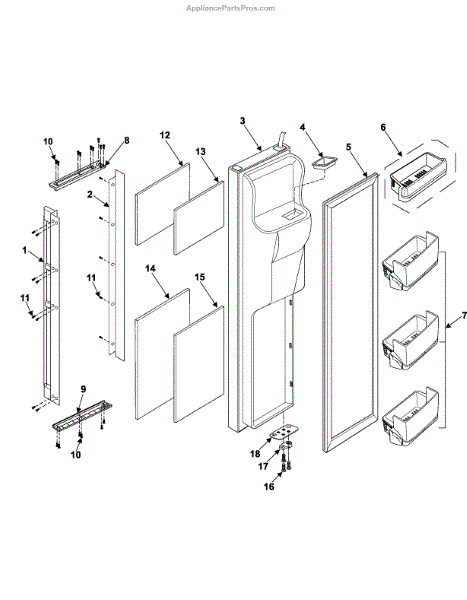 AppliancePartsPros.com

10
8
12
13
3
4
5
6
2
1
11
11
14
15
7
9
10
18
17
16