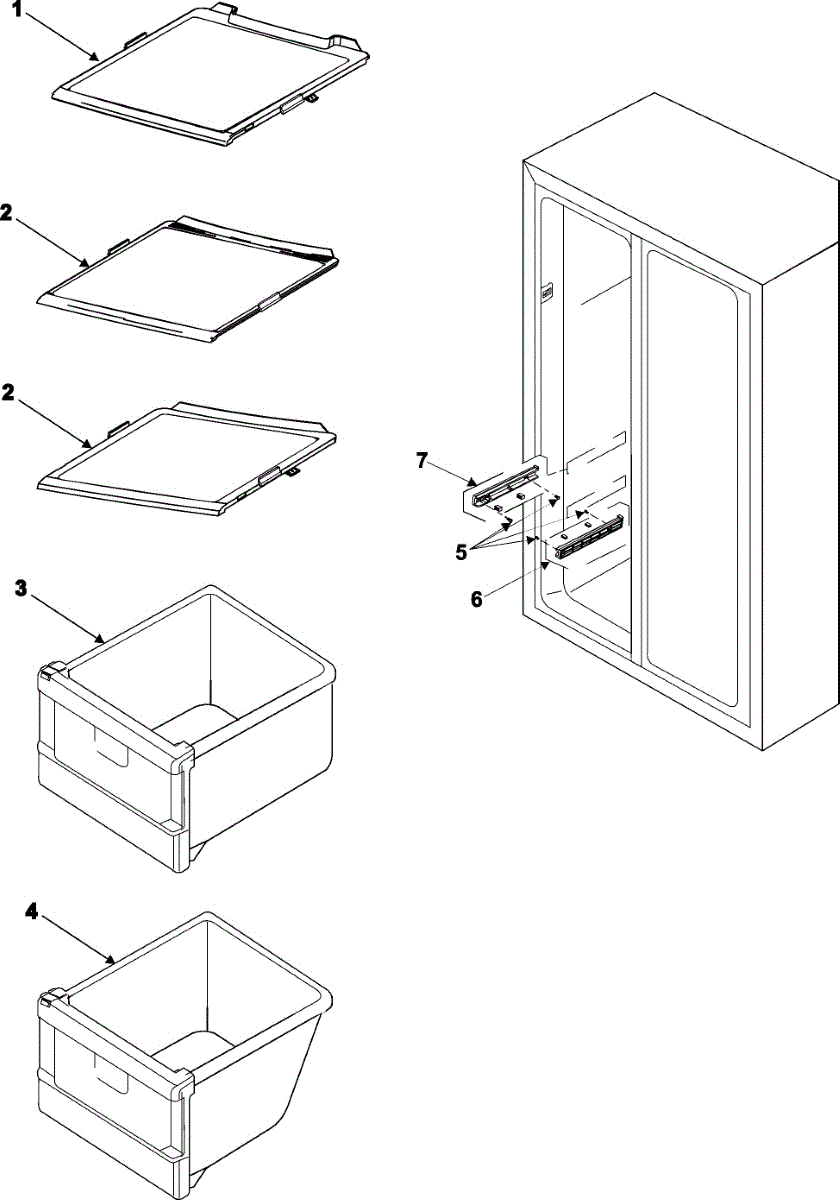 1
2
2
3
4
7
5
6