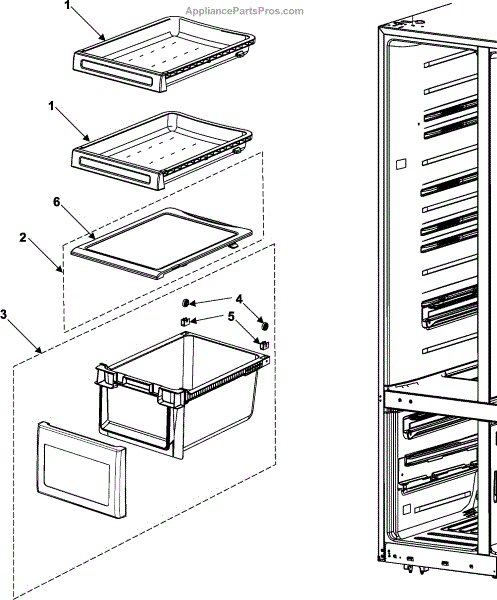 AppliancePartsPros.com
1
1
6
2
3
4
5