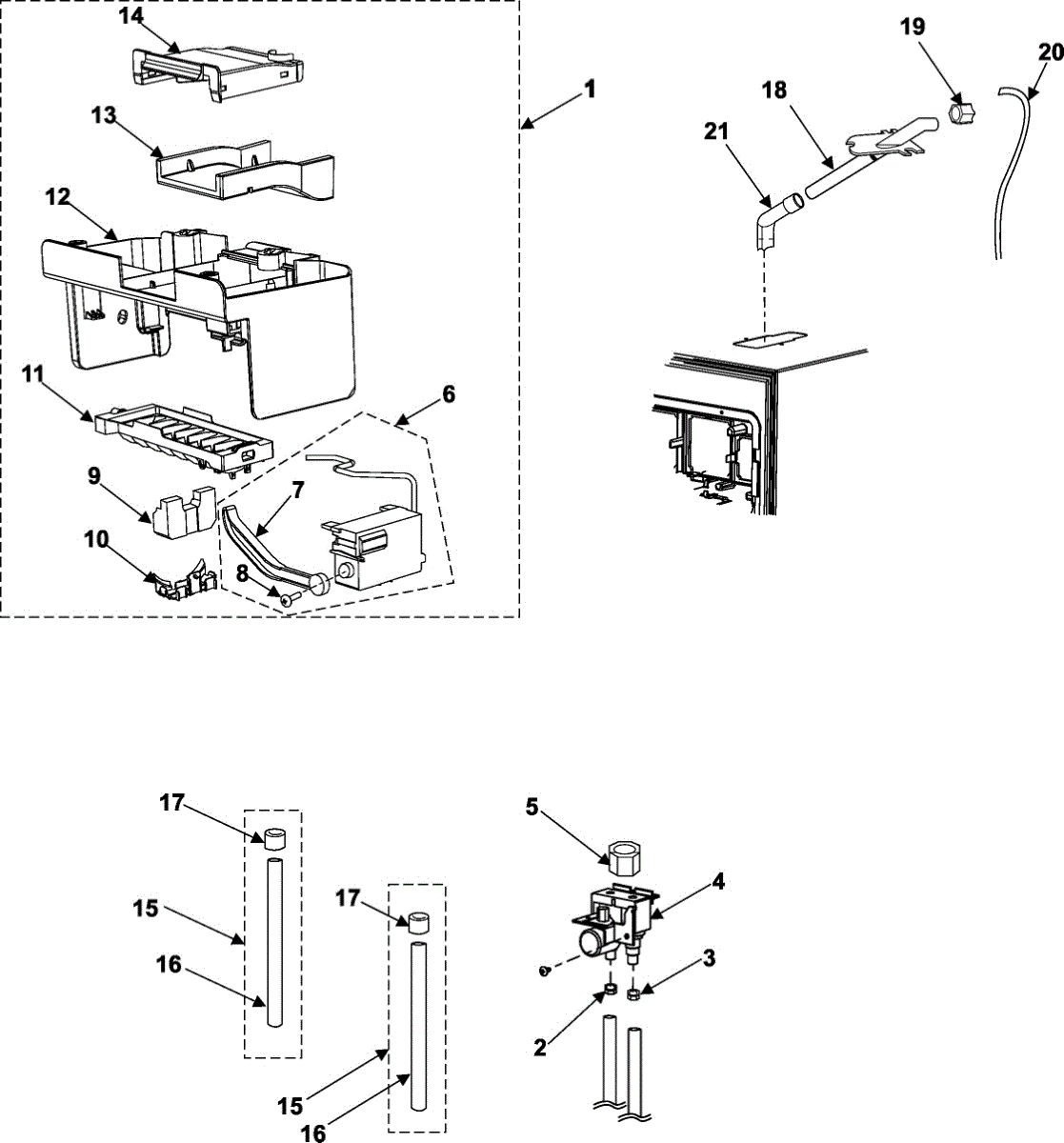 14
1
13
12
11
6
9
7
10
8
19
20
18
21
17
15
16
17
15
16
5
4
3
2