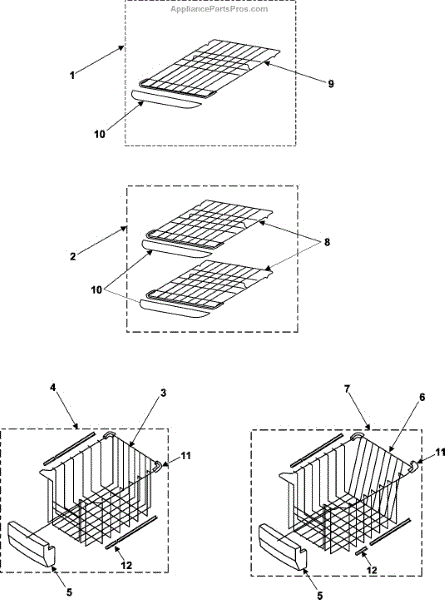 AppliancePartsPros.com

1
9
10

2
8
10

4
3
11
12
5

7
6
11
12
5