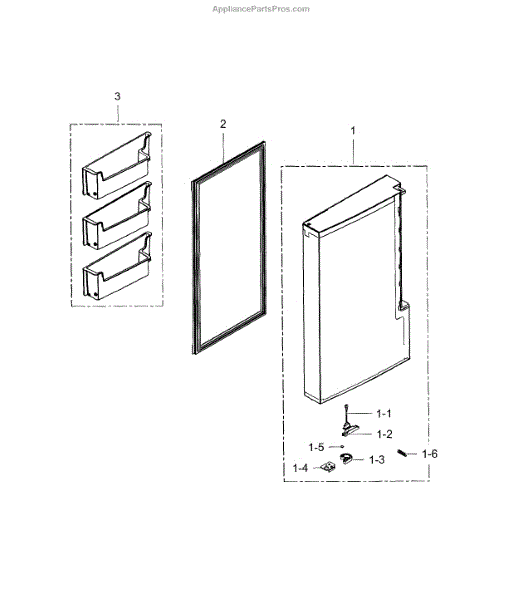 AppliancePartsPros.com

3

2

1

1-1

1-2

1-5

1-3

1-6

1-4