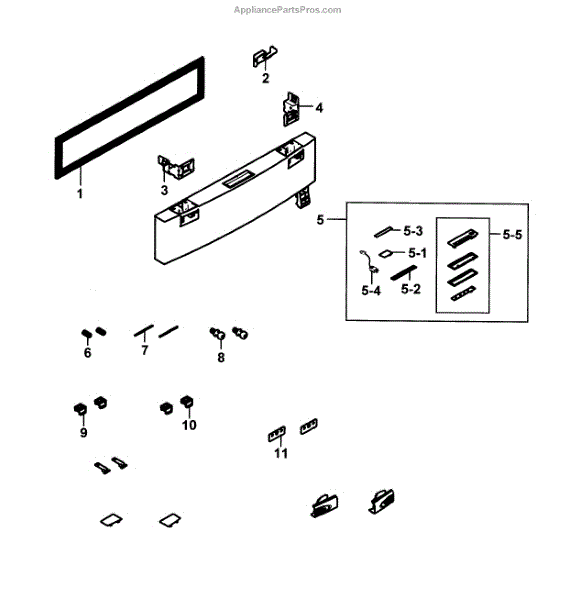 AppliancePartsPros.com

2

4

1

3

5

5-3

5-5

5-1

5-4

5-2

6

7

8

9

10

11