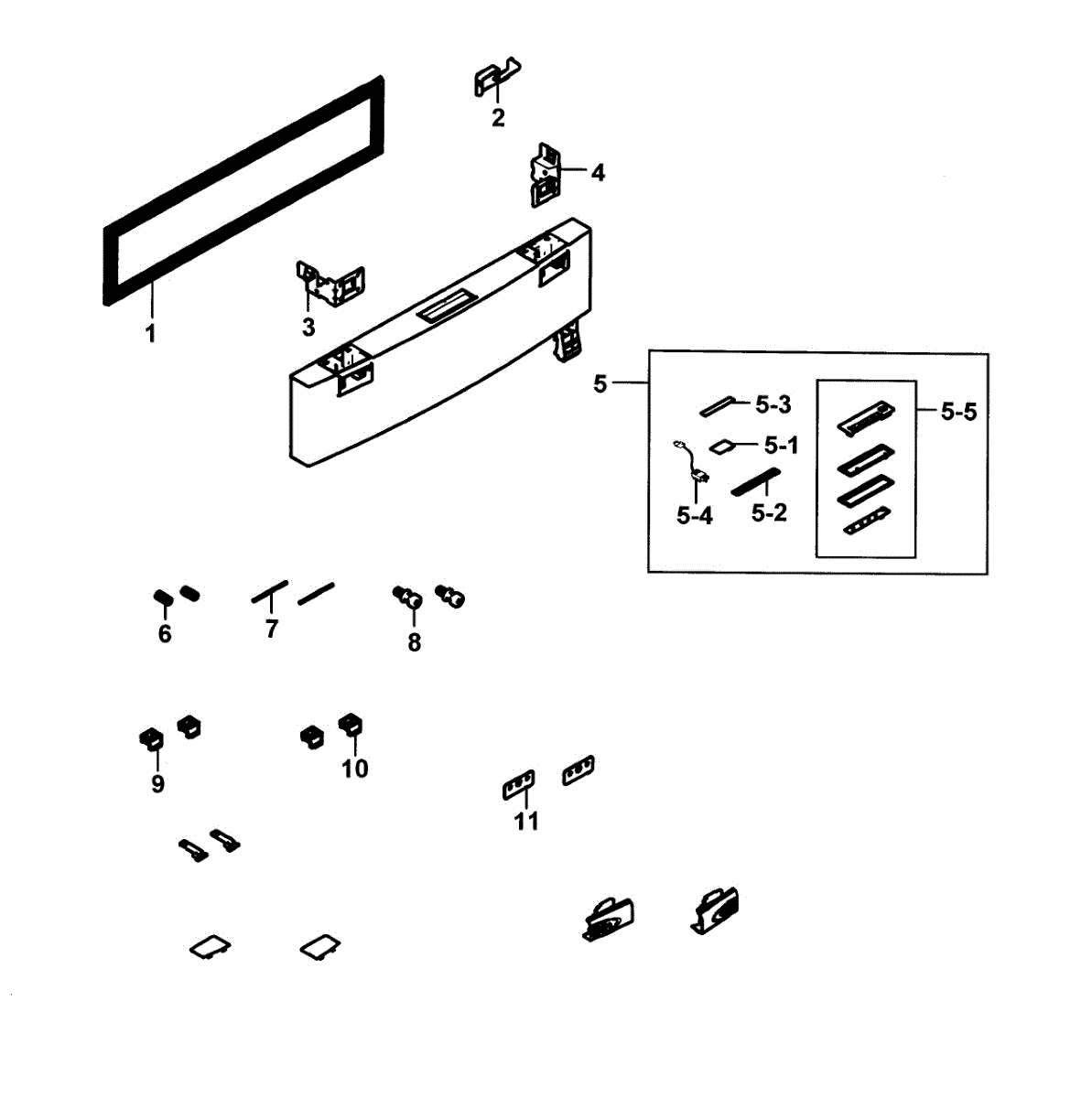 2
4
1
3
5
5-3
5-5
5-1
5-4
5-2
6
7
8
9
10
11