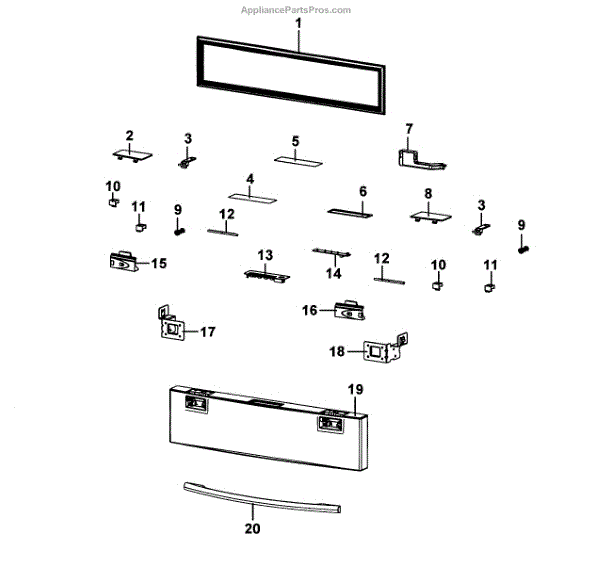 AppliancePartsPros.com

1

2
3
5
7

10
4
6
8
3
11
9
12
9

15
13
14
12
10
11

16
17
18

19

20