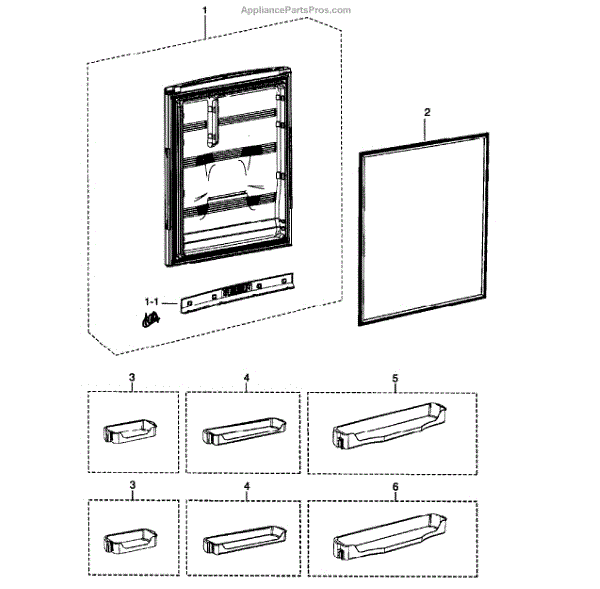 AppliancePartsPros.com

1

2

1-1

3

4

5

3

4

6