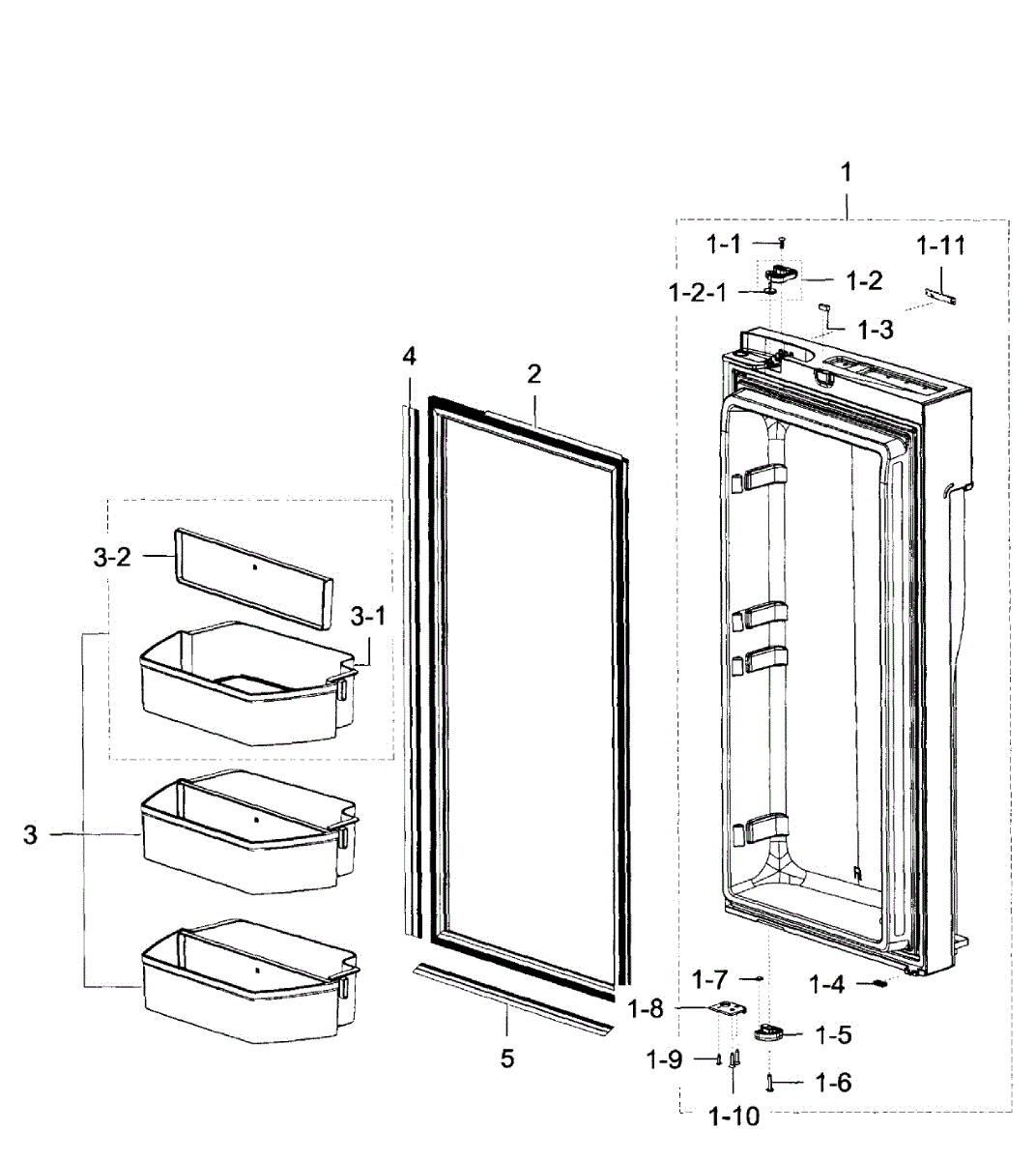 1
1-1
1-11
1-2
1-2-1
1-3
4
2
3-2
3-1
3
1-7
1-4
1-8
1-5
5
1-9
1-6
1-10