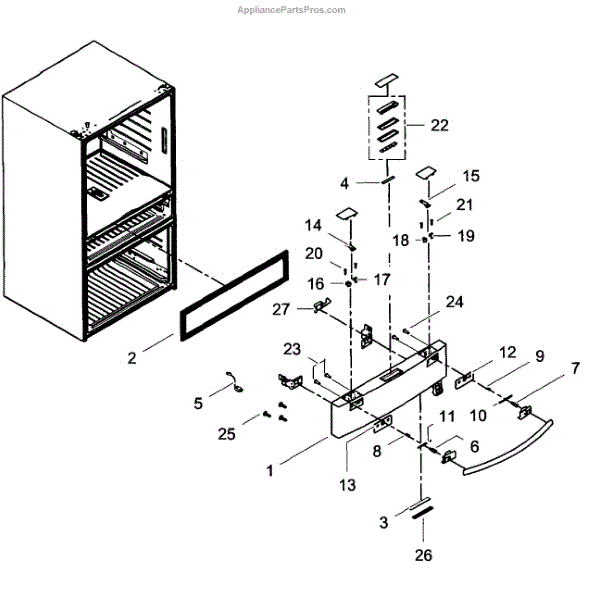 AppliancePartsPros.com

22
4
15
21
14
18
19
20
17
16
27
24
2
23
12
9
7
5
10
25
11
6
8
1
13
3
26