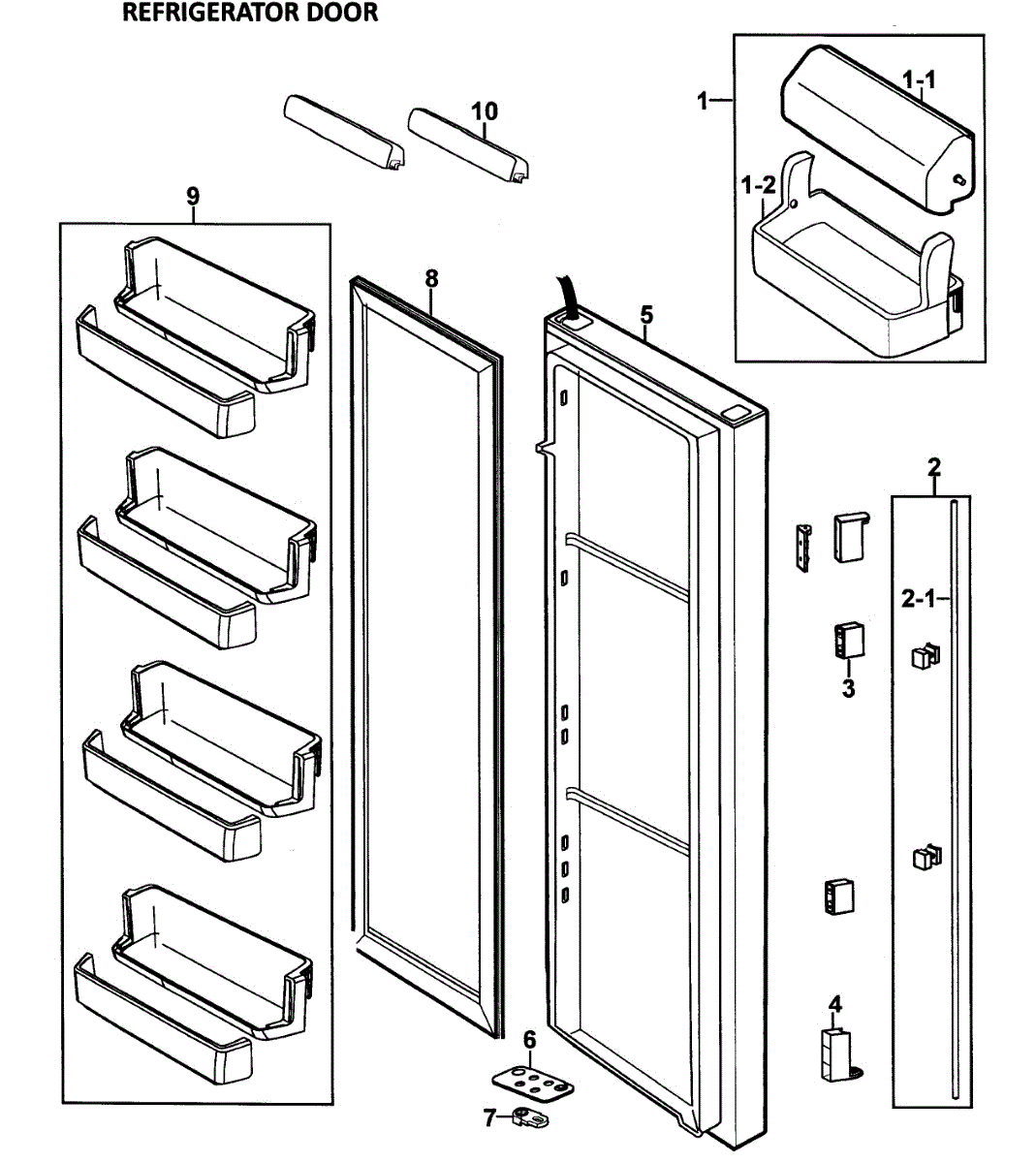 REFRIGERATOR DOOR

10

1

1-1

1-2

9

8

5

2

2-1

3

4

6

7