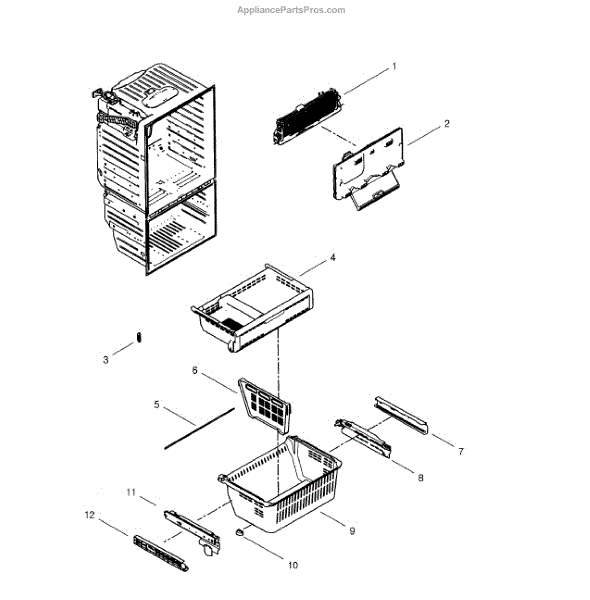 AppliancePartsPros.com

1

2

4

3

6

5

7

8

11

12

9

10