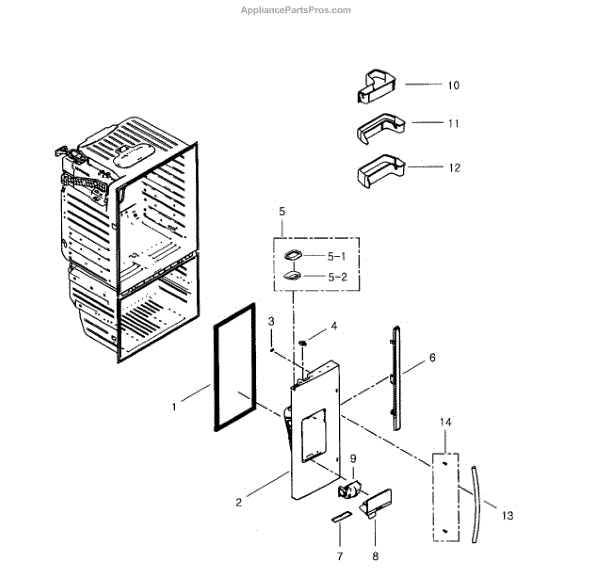 AppliancePartsPros.com

10
11
12
5
5-1
5-2
3
4
6
1
14
9
2
13
7
8