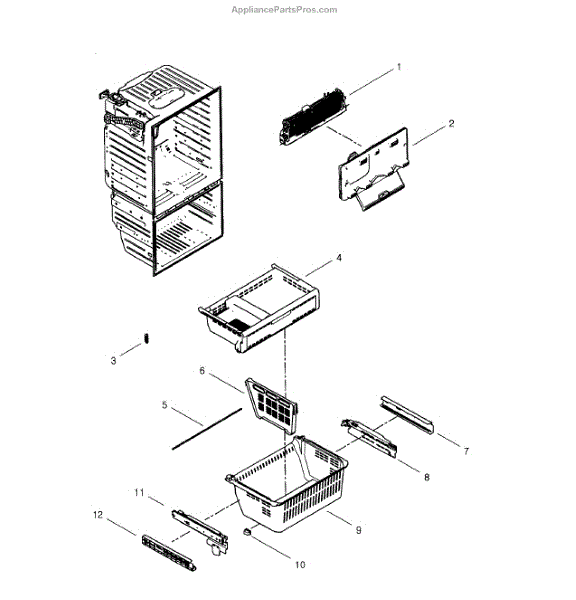 AppliancePartsPros.com

1
2
4
3
6
5
7
8
11
12
9
10