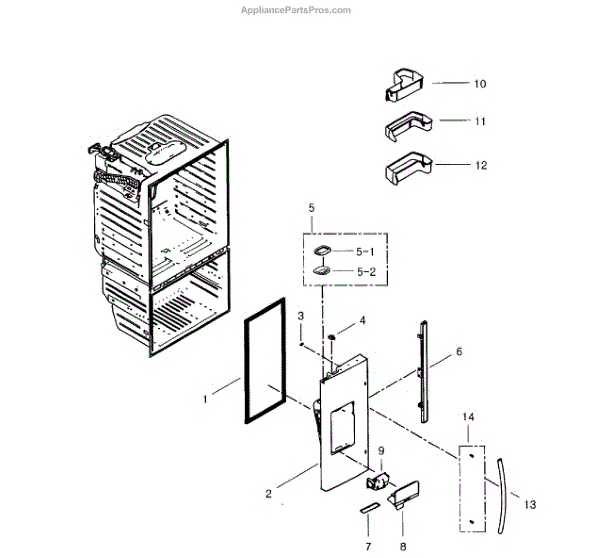 AppliancePartsPros.com

10
11
12
5
5-1
5-2
3
4
6
1
14
9
2
13
7
8