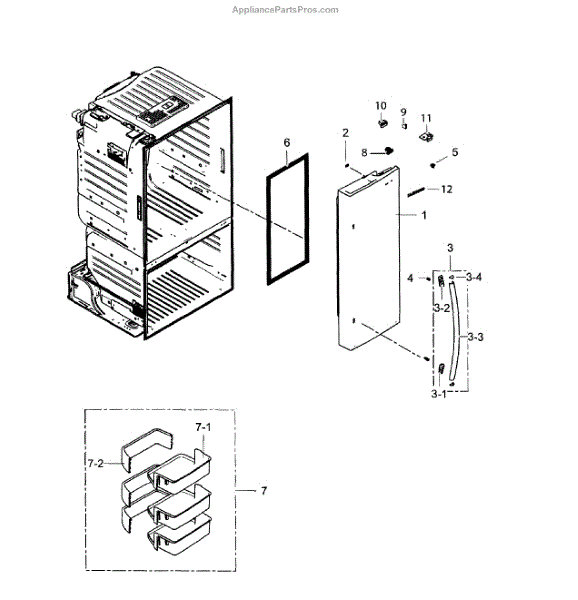 AppliancePartsPros.com

10
9
11
2
8
5
6
12
1
3
4
3-4
3-2
3-3
3-1
7-1
7-2
7