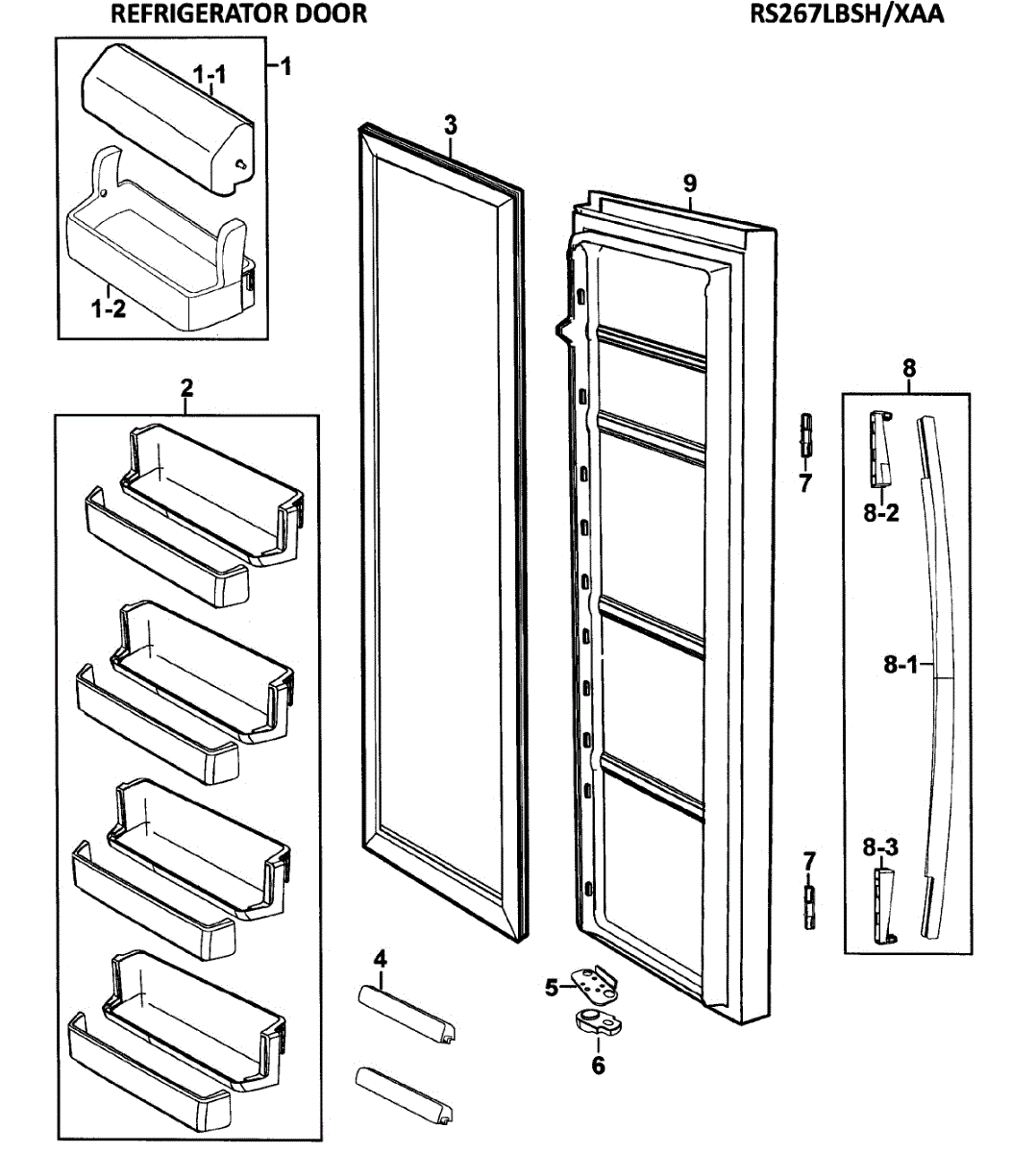 REFRIGERATOR DOOR

RS267LBSH/XAA

1

1-1

1-2

2

3

9

8

7

8-2

8-1

8-3

7

4

5

6