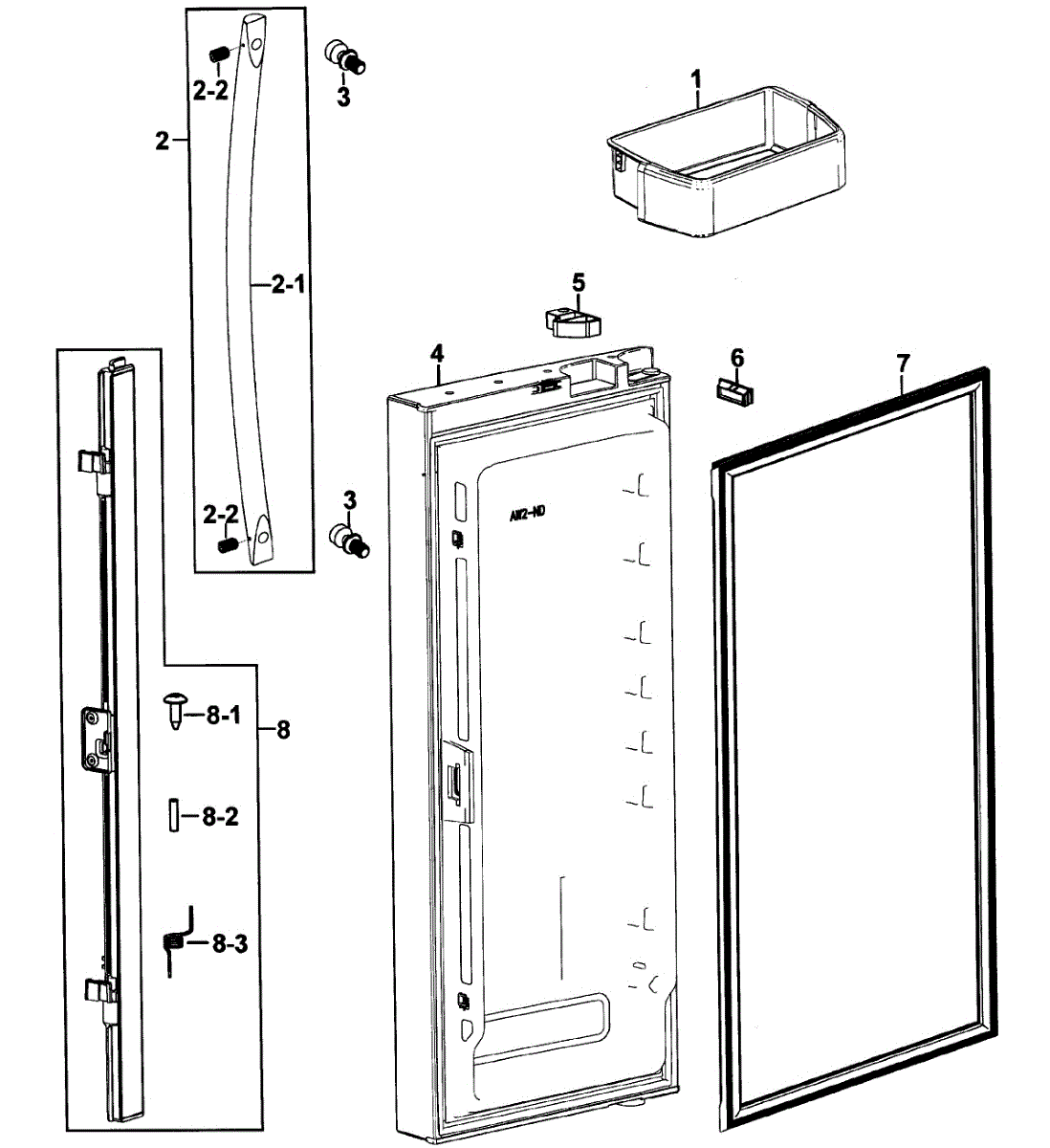 2-2
3
1
2
2-1
5
4
6
7
AW2-ND
2-2
3
8-1
8
8-2
8-3