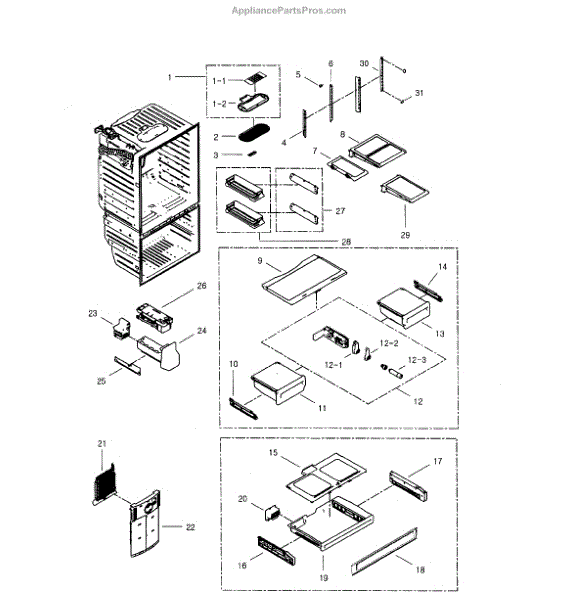 AppliancePartsPros.com

1
1-1
1-2
2
3
5
6
30
31
4
8
7
27
28
29
9
14
13
12-2
12-1
12-3
12
10
11
26
23
24
25
21
22
15
17
20
16
19
18