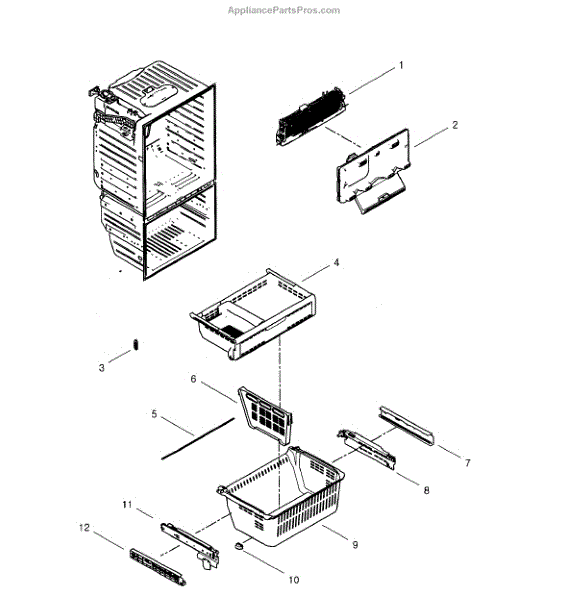 AppliancePartsPros.com

1
2
4
3
6
5
7
8
11
12
9
10