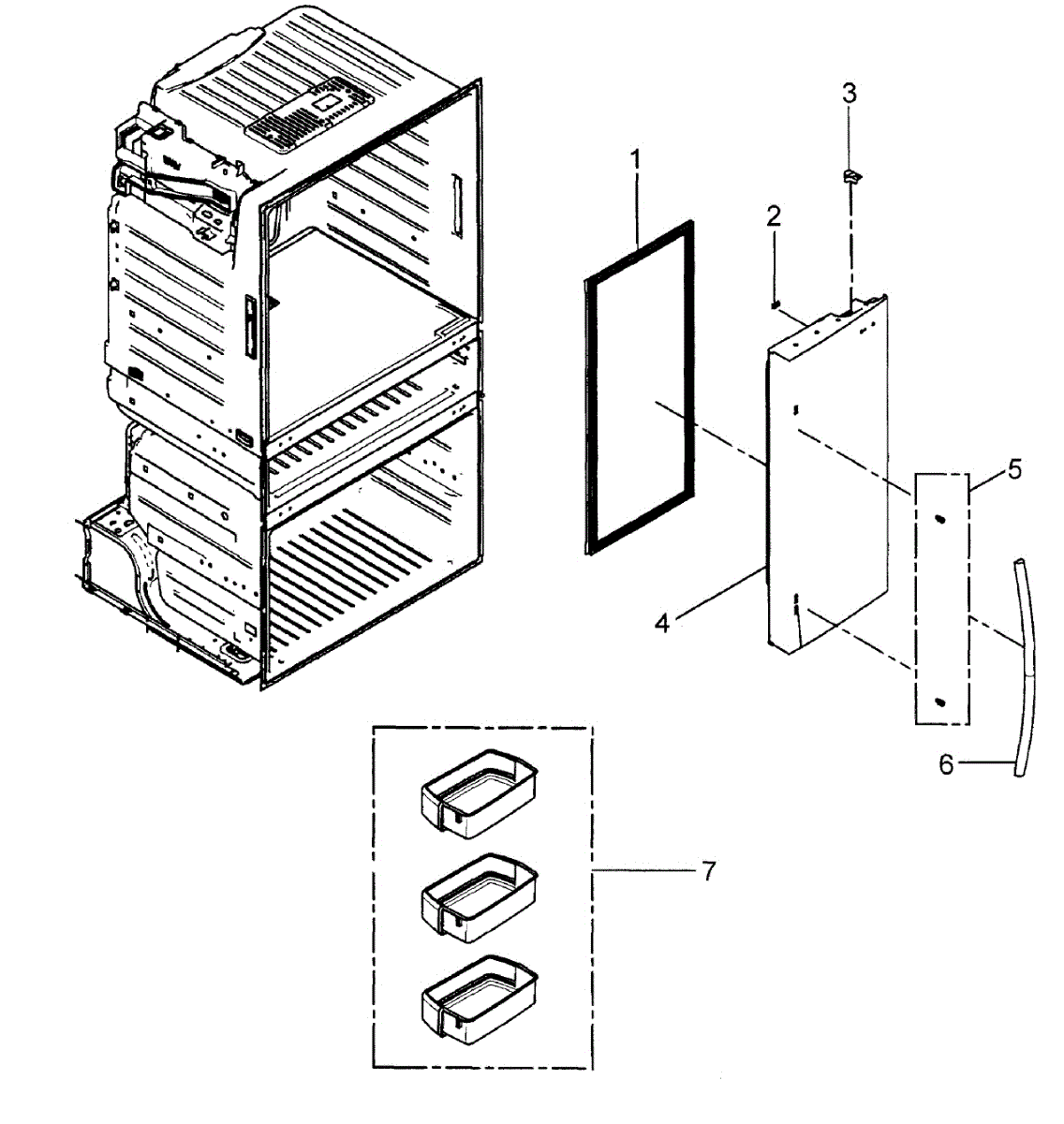 3
1
2
5
4
6
7