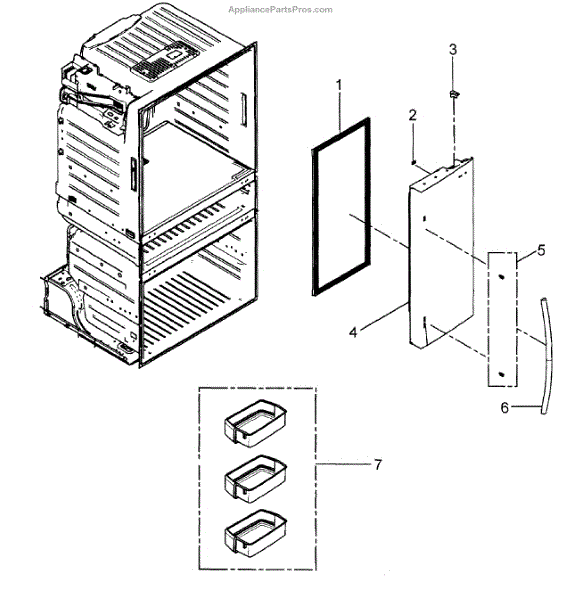 AppliancePartsPros.com

3
1
2
5
4
6
7