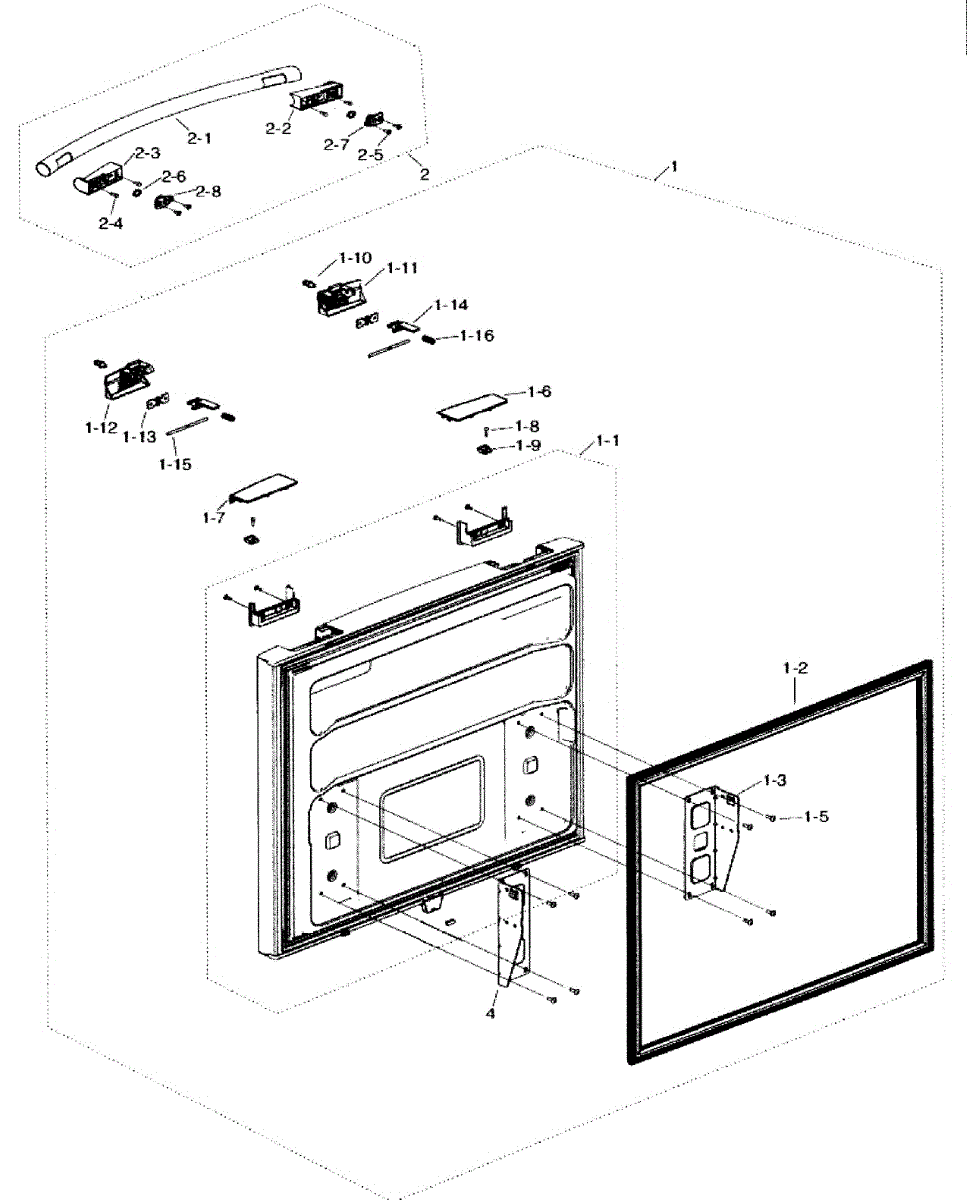 2-1
2-2
2-7
2-5
2
2-3
2-6
2-8
2-4
1
1-10
1-11
1-14
1-16
1-12
1-13
1-15
1-6
1-8
1-9
1-1
1-7
1-2
1-3
1-5
4