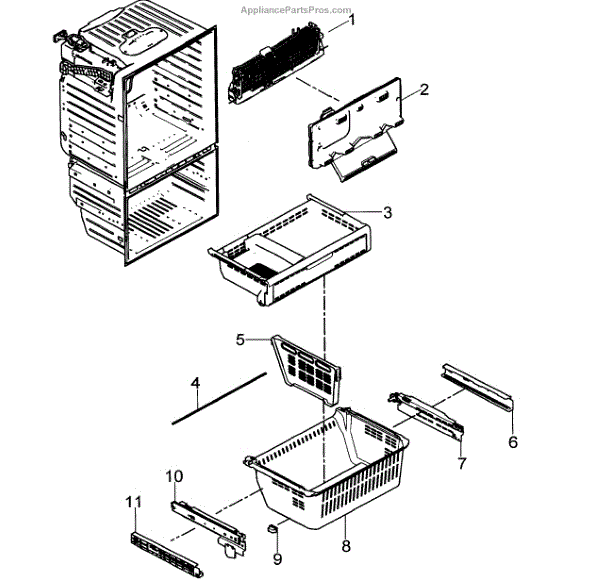 AppliancePartsPros.com

1
2
3
5
4
6
7
10
11
9
8