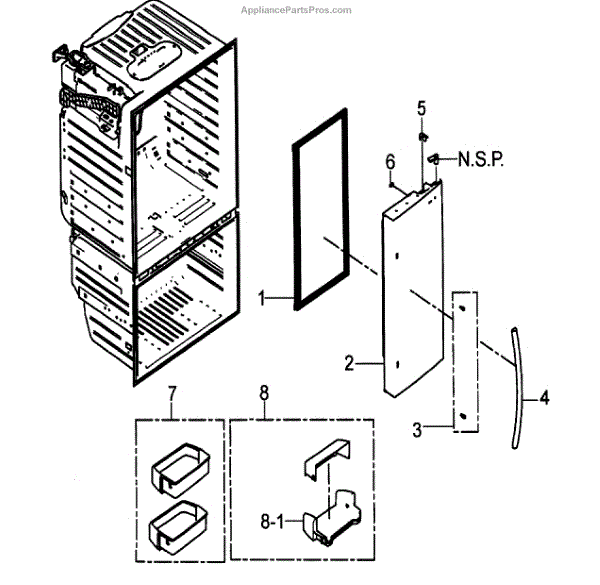 AppliancePartsPros.com

5
6
N.S.P.
1
2
3
4
7
8
8-1