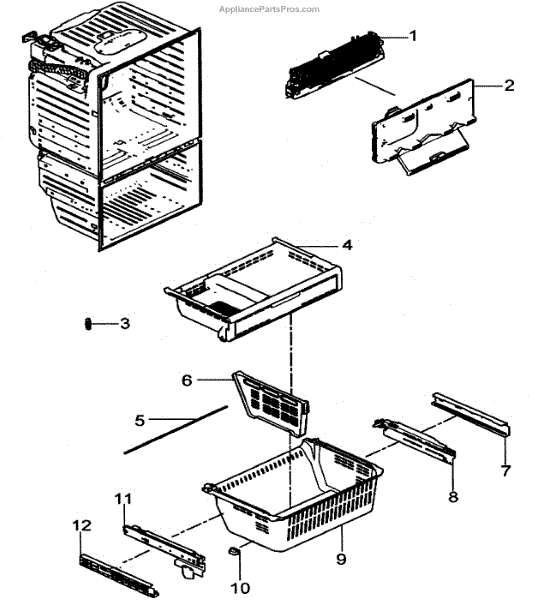 AppliancePartsPros.com

1
2
4
3
6
5
7
8
11
12
9
10