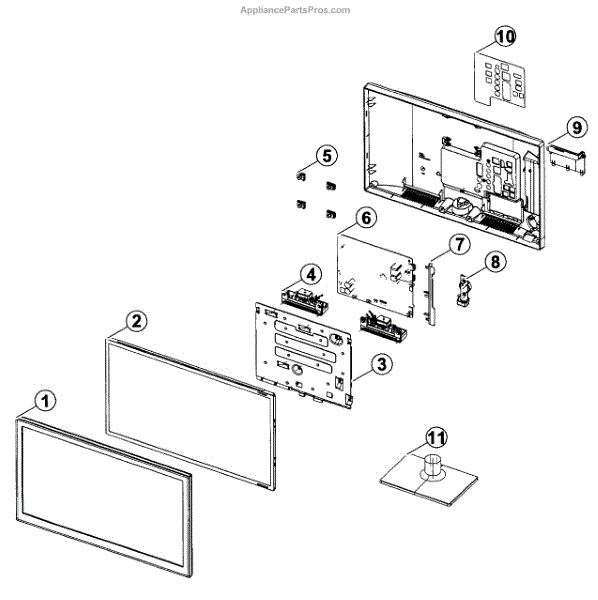 AppliancePartsPros.com

10

9

5

6

7

8

4

2

3

1

11