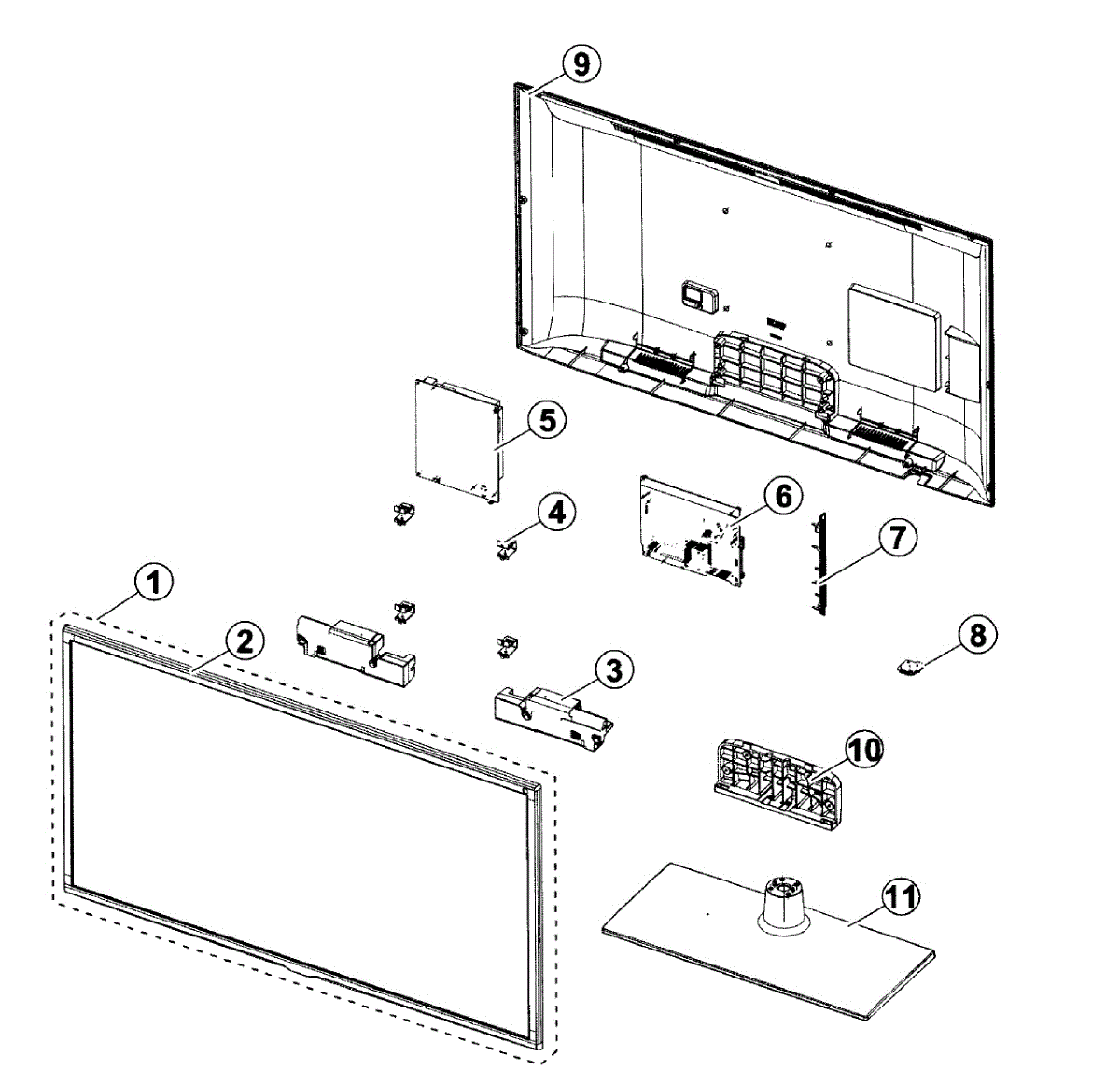 9
5
6
4
7
1
2
8
3
10
11