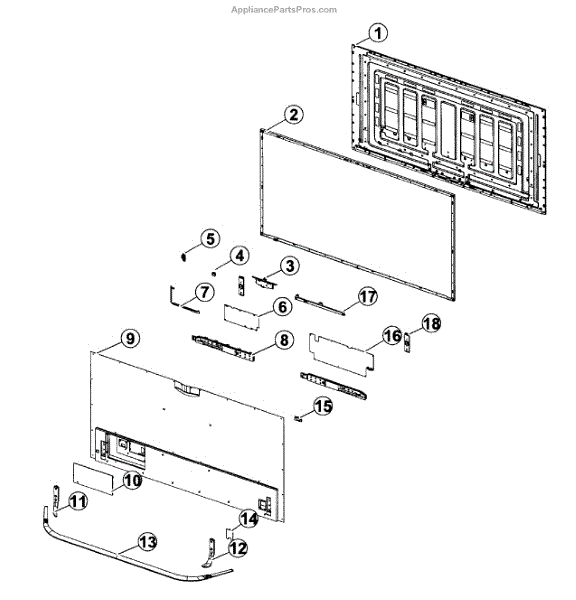 AppliancePartsPros.com

1
2
5
4
3
7
6
17
9
8
16
18
15
10
11
14
13
12