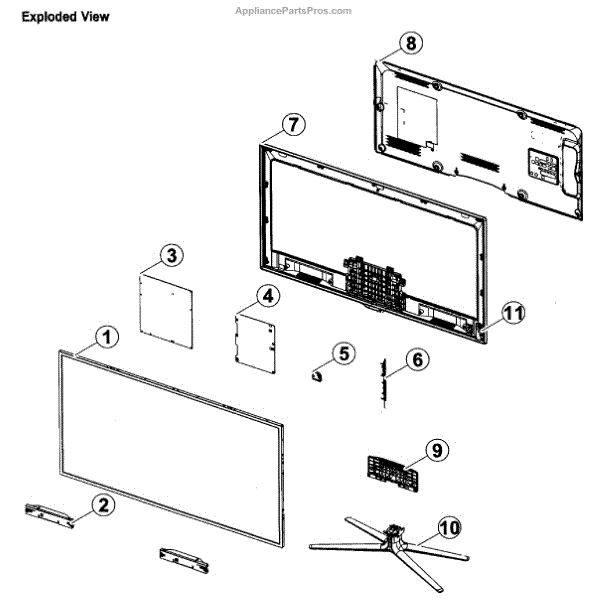 Exploded View

AppliancePartsPros.com

8

7

3

4

11

1

5

6

9

2

10