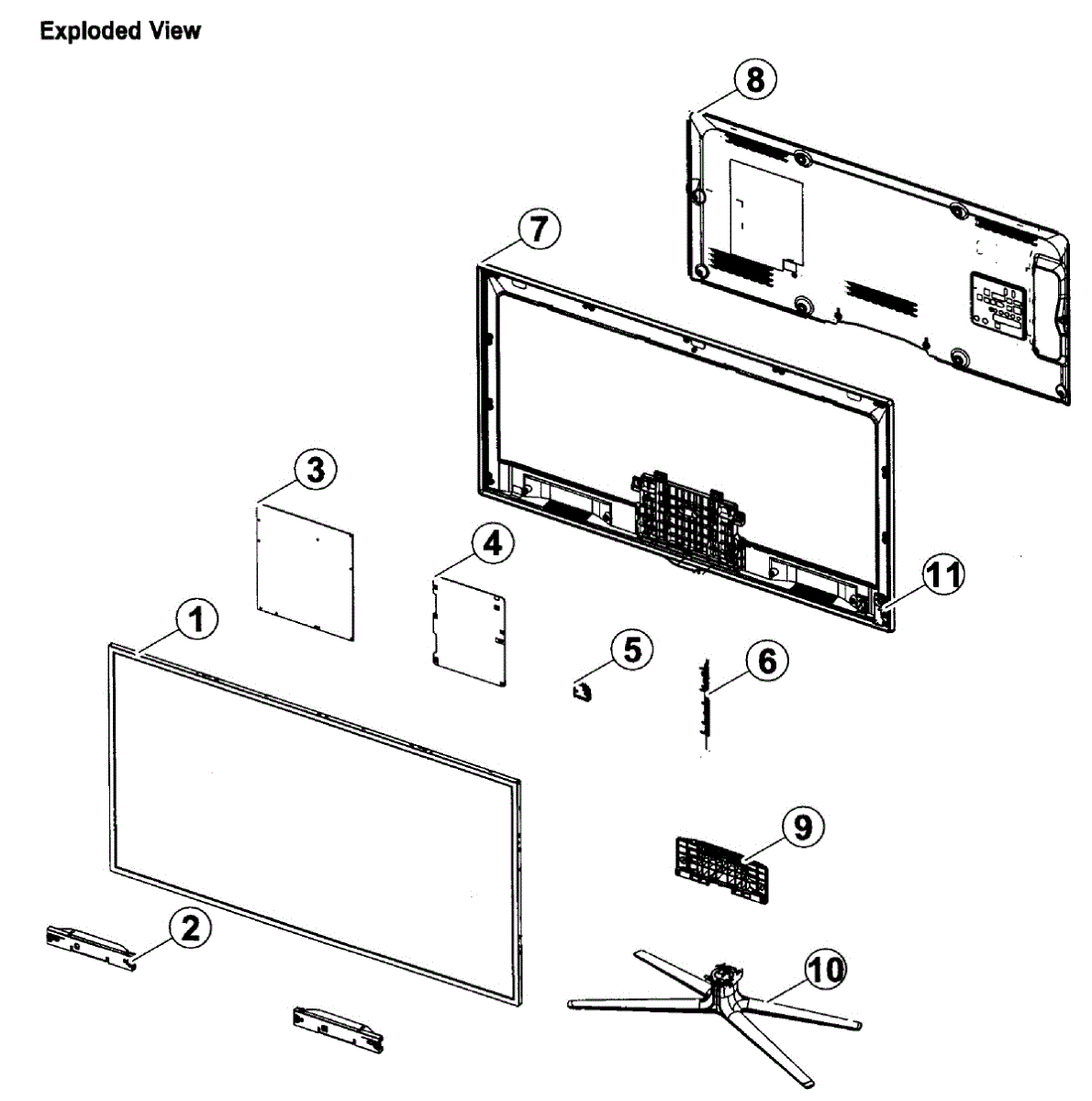 Exploded View

8

7

3

4

11

1

5

6

9

2

10