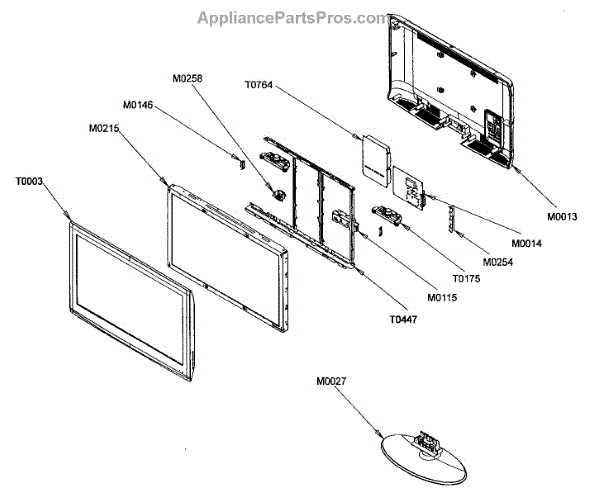 AppliancePartsPros.com

M0258
T0764
M0146
M0215
T0003
M0013
M0014
M0254
T0175
M0115
T0447
M0027